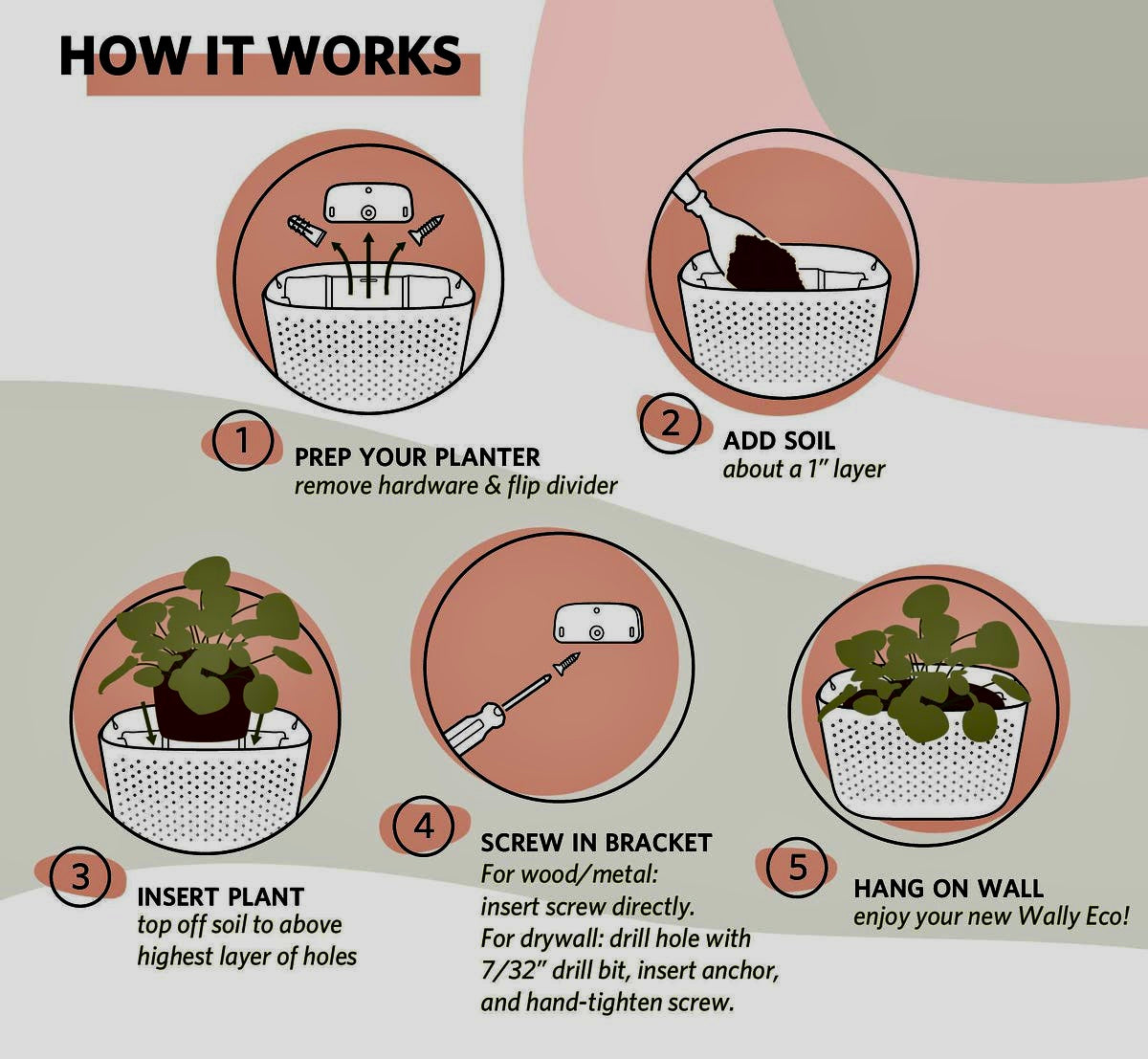 HOW IT WORKS

1
PREP YOUR PLANTER
remove hardware & flip divider

2
ADD SOIL
about a 1" layer

3
INSERT PLANT
top off soil to above highest layer of holes

4
SCREW IN BRACKET
For wood/metal: insert screw directly.
For drywall: drill hole with 7/32" drill bit, insert anchor, and hand-tighten screw.

5
HANG ON WALL
enjoy your new Wally Eco!